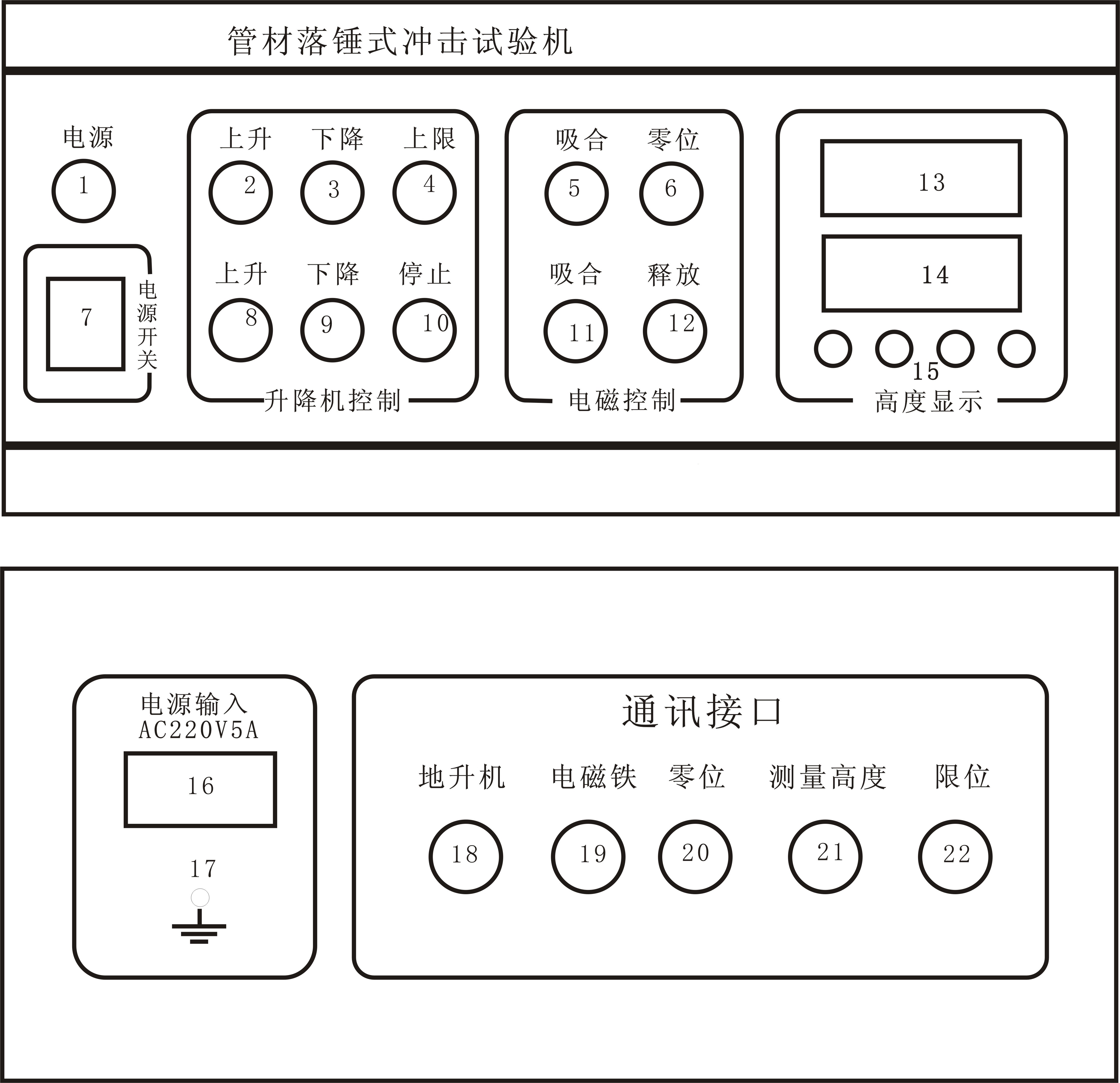 管材落锤式冲击试验机

电源
1

7
电源开关

上升 下降 上限
2 3 4
上升 下降 停止
8 9 10
升降机控制

吸合 零位
5 6
吸合 释放
11 12
电磁控制

13
14
15
高度显示

电源输入
AC220V5A
16
17

通讯接口
地升机 电磁铁 零位 测量高度 限位
18 19 20 21 22